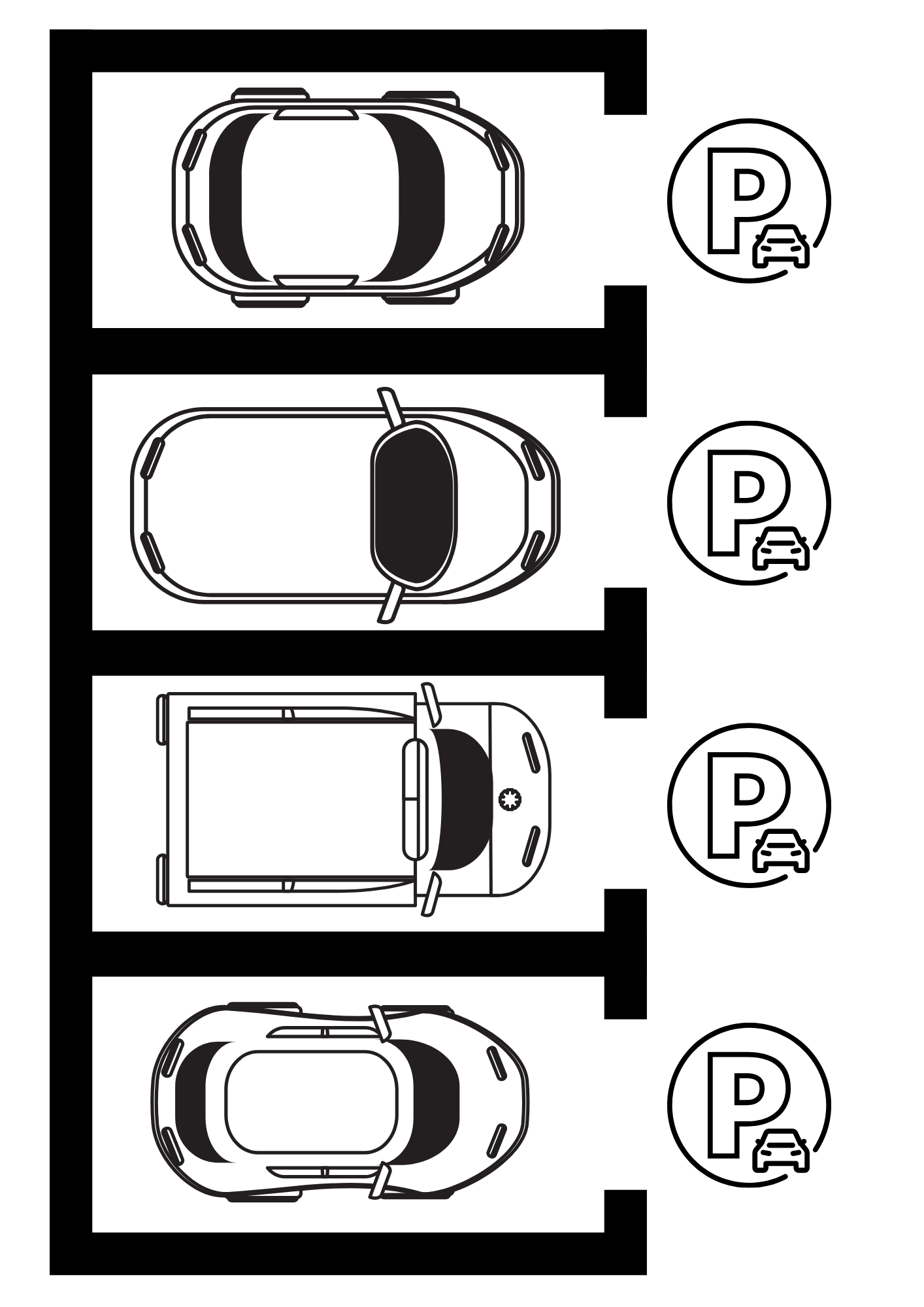 P

P

P

P